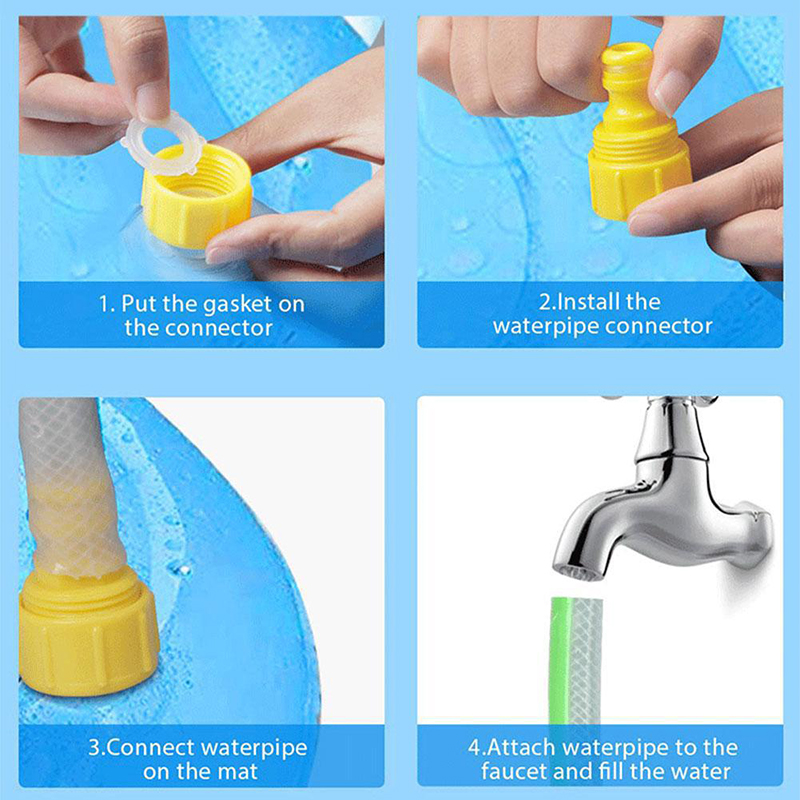 1. Put the gasket on the connector

2.Install the waterpipe connector

3.Connect waterpipe on the mat

4.Attach waterpipe to the faucet and fill the water