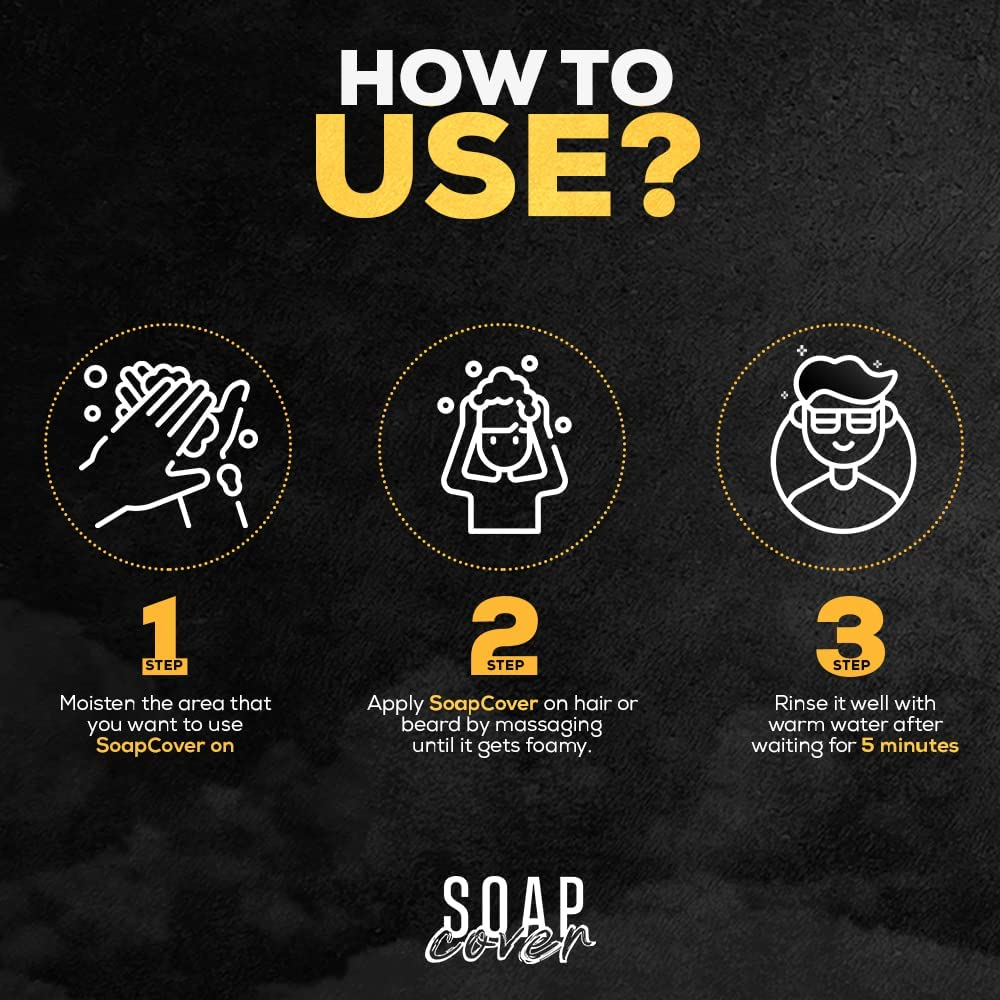 HOW TO
USE?

1
STEP
Moisten the area that you want to use SoapCover on

2
STEP
Apply SoapCover on hair or beard by massaging until it gets foamy.

3
STEP
Rinse it well with warm water after waiting for 5 minutes

SOAP
cover